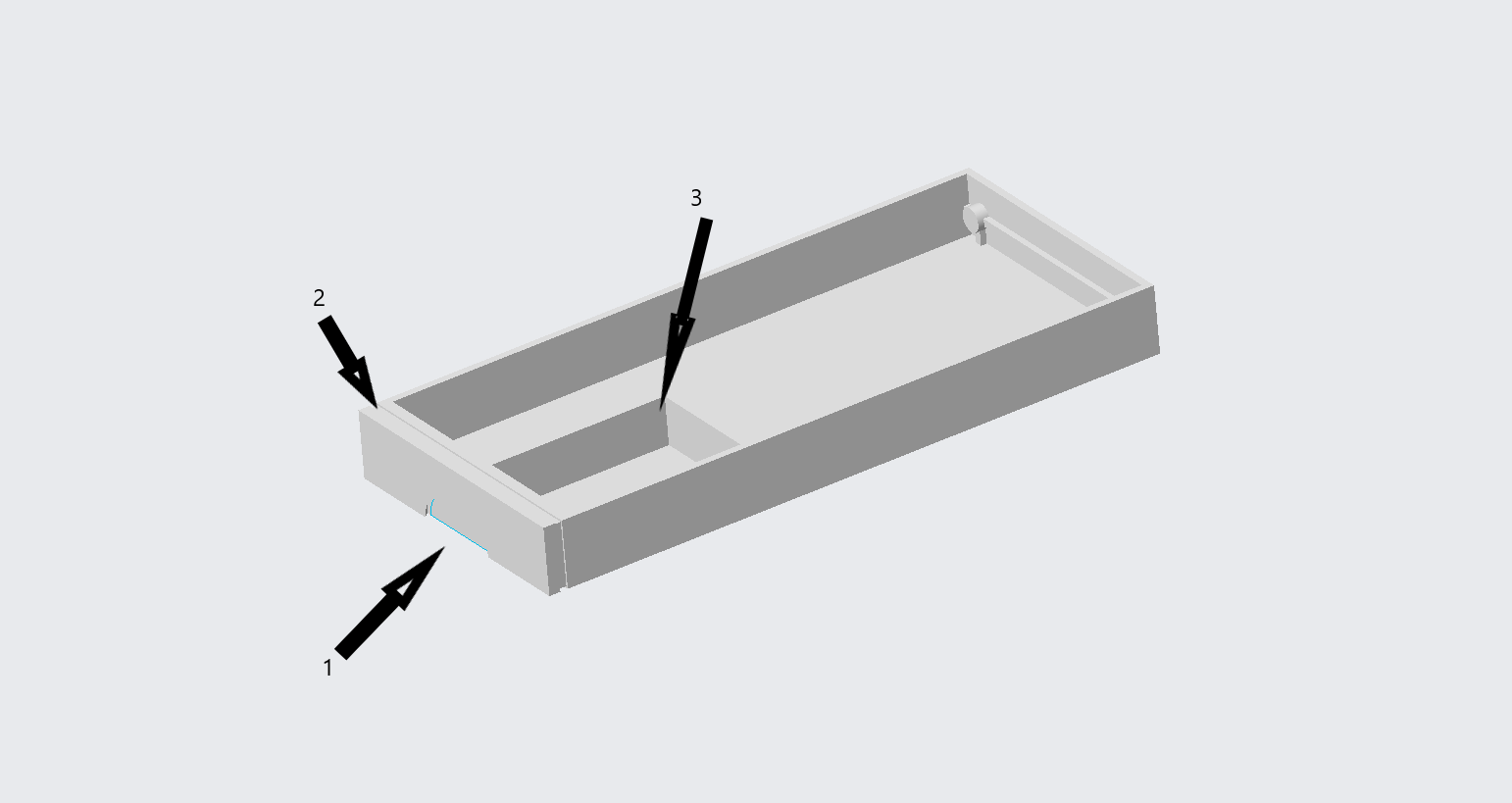 3
2
1